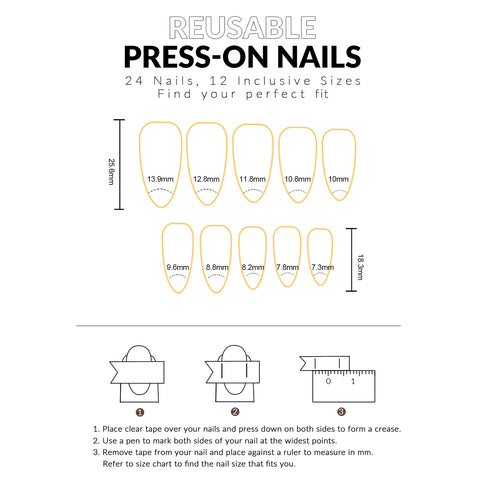 REUSABLE
PRESS-ON NAILS
24 Nails, 12 Inclusive Sizes
Find your perfect fit

25.6mm
13.9mm
12.8mm
11.8mm
10.8mm
10mm

9.6mm
8.8mm
8.2mm
7.8mm
7.3mm
18.3mm

0 1

1
2
3

1. Place clear tape over your nails and press down on both sides to form a crease.
2. Use a pen to mark both sides of your nail at the widest points.
3. Remove tape from your nail and place against a ruler to measure in mm. Refer to size chart to find the nail size that fits you.