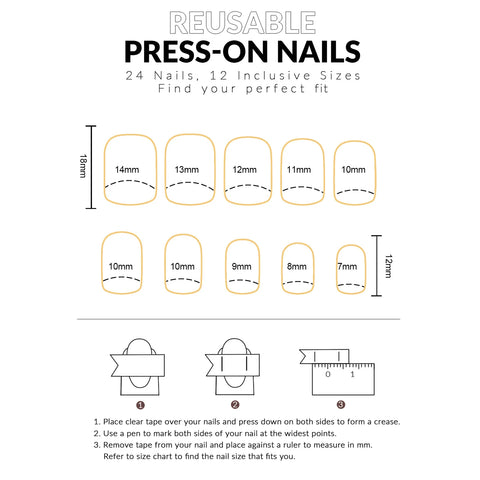 REUSABLE
PRESS-ON NAILS
24 Nails, 12 Inclusive Sizes
Find your perfect fit

18mm

14mm 13mm 12mm 11mm 10mm

10mm 10mm 9mm 8mm 7mm

12mm

0 1

1 2 3

1. Place clear tape over your nails and press down on both sides to form a crease.
2. Use a pen to mark both sides of your nail at the widest points.
3. Remove tape from your nail and place against a ruler to measure in mm. Refer to size chart to find the nail size that fits you.