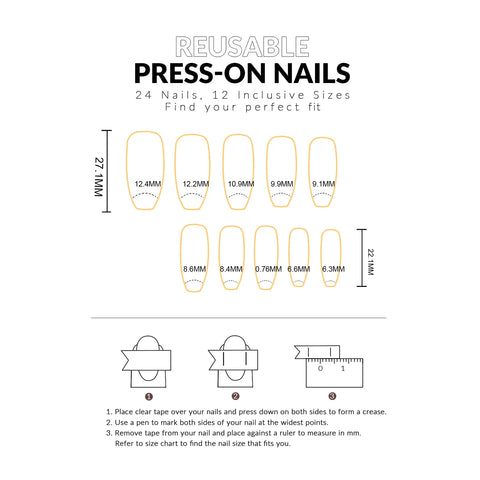 REUSABLE
PRESS-ON NAILS
24 Nails, 12 Inclusive Sizes
Find your perfect fit

27.1MM

12.4MM 12.2MM 10.9MM 9.9MM 9.1MM

8.6MM 8.4MM 0.76MM 6.6MM 6.3MM

22.1MM

0 1

1 2 3

1. Place clear tape over your nails and press down on both sides to form a crease.
2. Use a pen to mark both sides of your nail at the widest points.
3. Remove tape from your nail and place against a ruler to measure in mm. Refer to size chart to find the nail size that fits you.