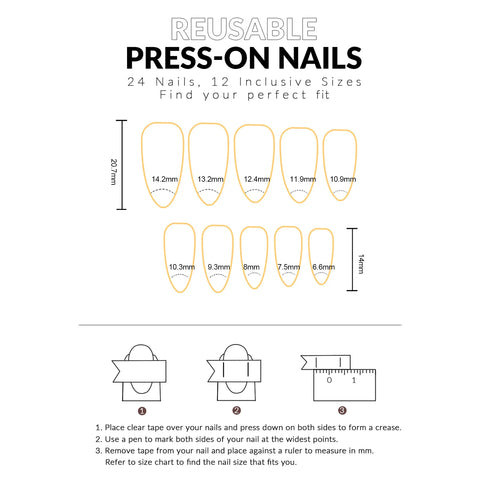 REUSABLE
PRESS-ON NAILS
24 Nails, 12 Inclusive Sizes
Find your perfect fit

20.7mm

14.2mm 13.2mm 12.4mm 11.9mm 10.9mm

10.3mm 9.3mm 8mm 7.5mm 6.6mm

14mm

0 1

1 2 3

1. Place clear tape over your nails and press down on both sides to form a crease.
2. Use a pen to mark both sides of your nail at the widest points.
3. Remove tape from your nail and place against a ruler to measure in mm. Refer to size chart to find the nail size that fits you.