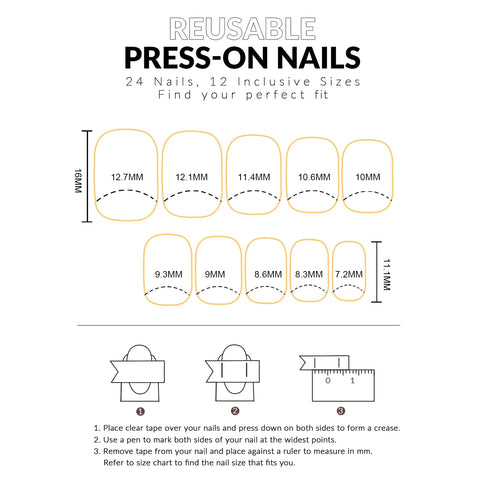 REUSABLE
PRESS-ON NAILS
24 Nails, 12 Inclusive Sizes
Find your perfect fit

16MM

12.7MM 12.1MM 11.4MM 10.6MM 10MM

9.3MM 9MM 8.6MM 8.3MM 7.2MM

11.1MM

0 1

1 2 3

1. Place clear tape over your nails and press down on both sides to form a crease.
2. Use a pen to mark both sides of your nail at the widest points.
3. Remove tape from your nail and place against a ruler to measure in mm. Refer to size chart to find the nail size that fits you.